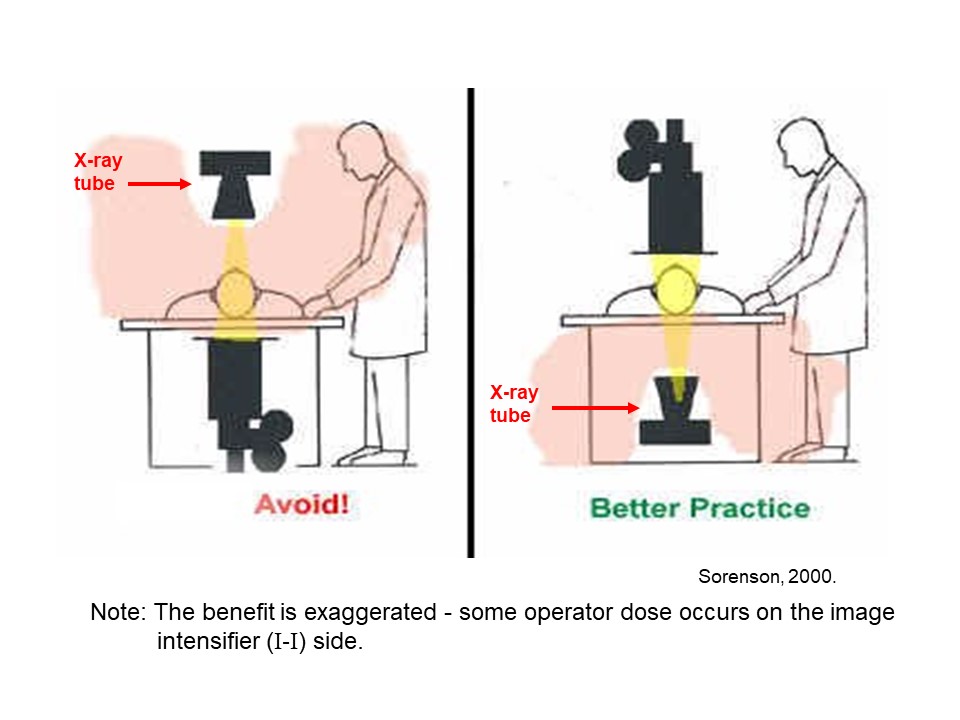 X-ray tube

Avoid!

X-ray tube

Better Practice

Sorenson, 2000.

Note: The benefit is exaggerated - some operator dose occurs on the image intensifier (I-I) side.